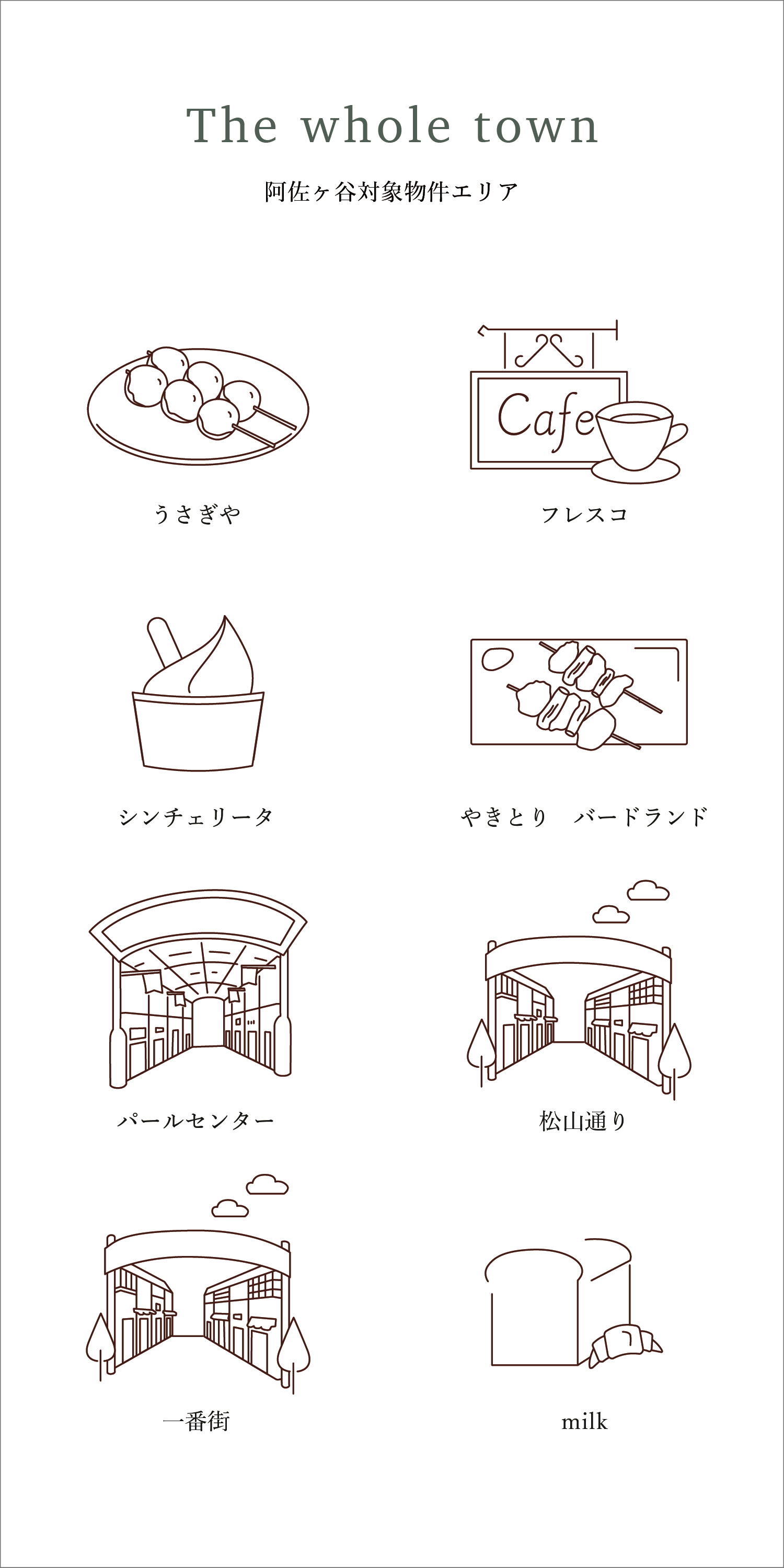 The whole town

阿佐ヶ谷対象物件エリア

Cafe

うさぎや

フレスコ

シンチェリータ

やきとり　バードランド

パールセンター

松山通り

一番街

milk